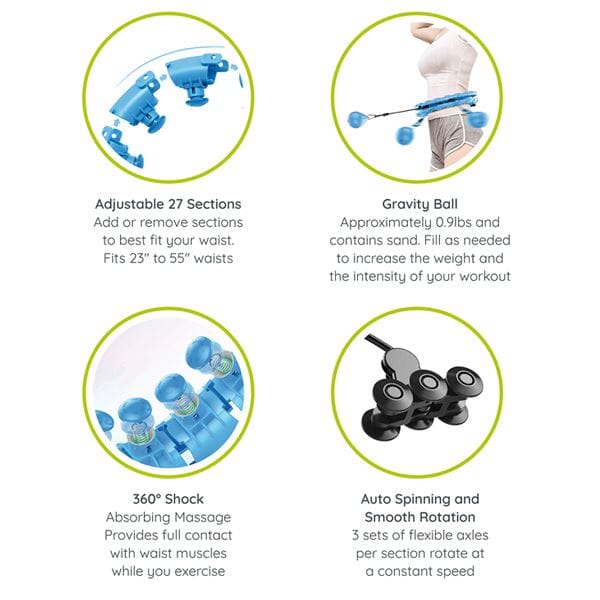 Adjustable 27 Sections
Add or remove sections to best fit your waist. Fits 23" to 55" waists

Gravity Ball
Approximately 0.9lbs and contains sand. Fill as needed to increase the weight and the intensity of your workout

360° Shock
Absorbing Massage
Provides full contact with waist muscles while you exercise

Auto Spinning and Smooth Rotation
3 sets of flexible axles per section rotate at a constant speed